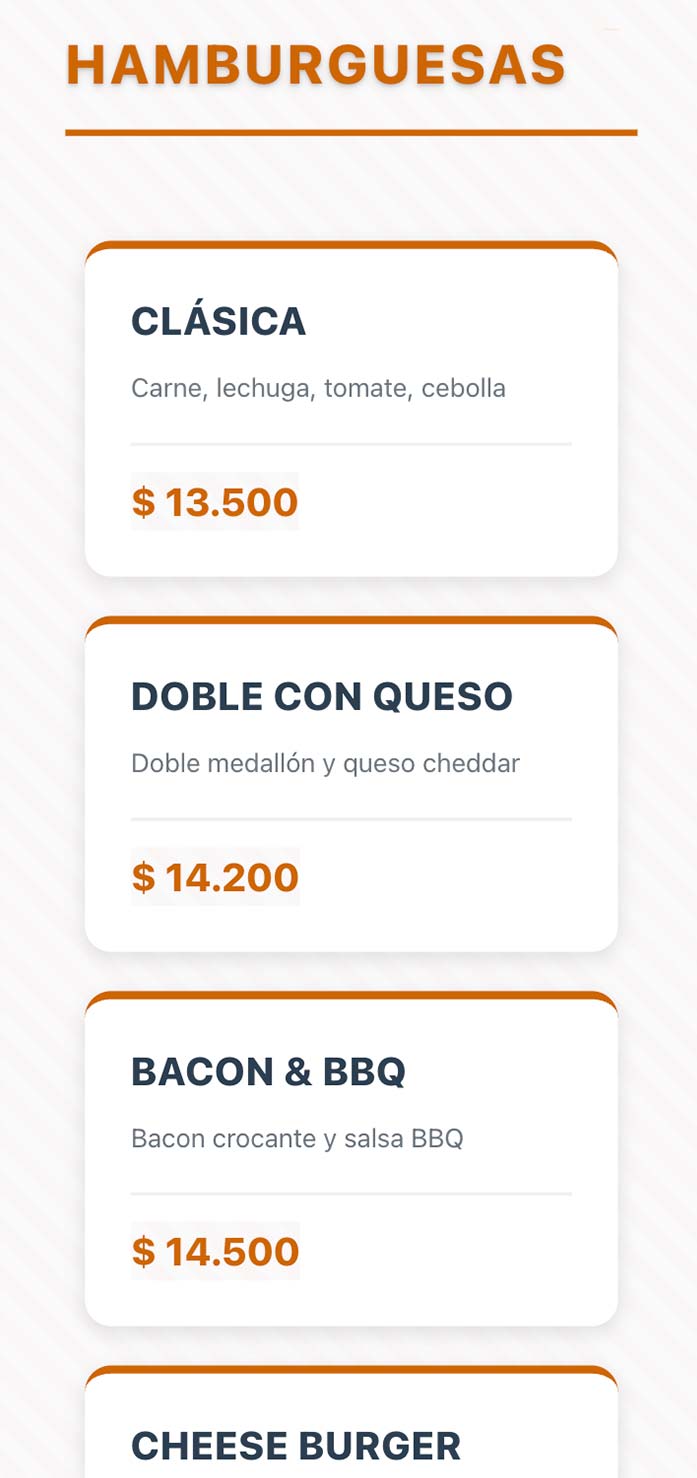 HAMBURGUESAS

CLÁSICA

Carne, lechuga, tomate, cebolla

$ 13.500

DOBLE CON QUESO

Doble medallón y queso cheddar

$ 14.200

BACON & BBQ

Bacon crocante y salsa BBQ

$ 14.500

CHEESE BURGER